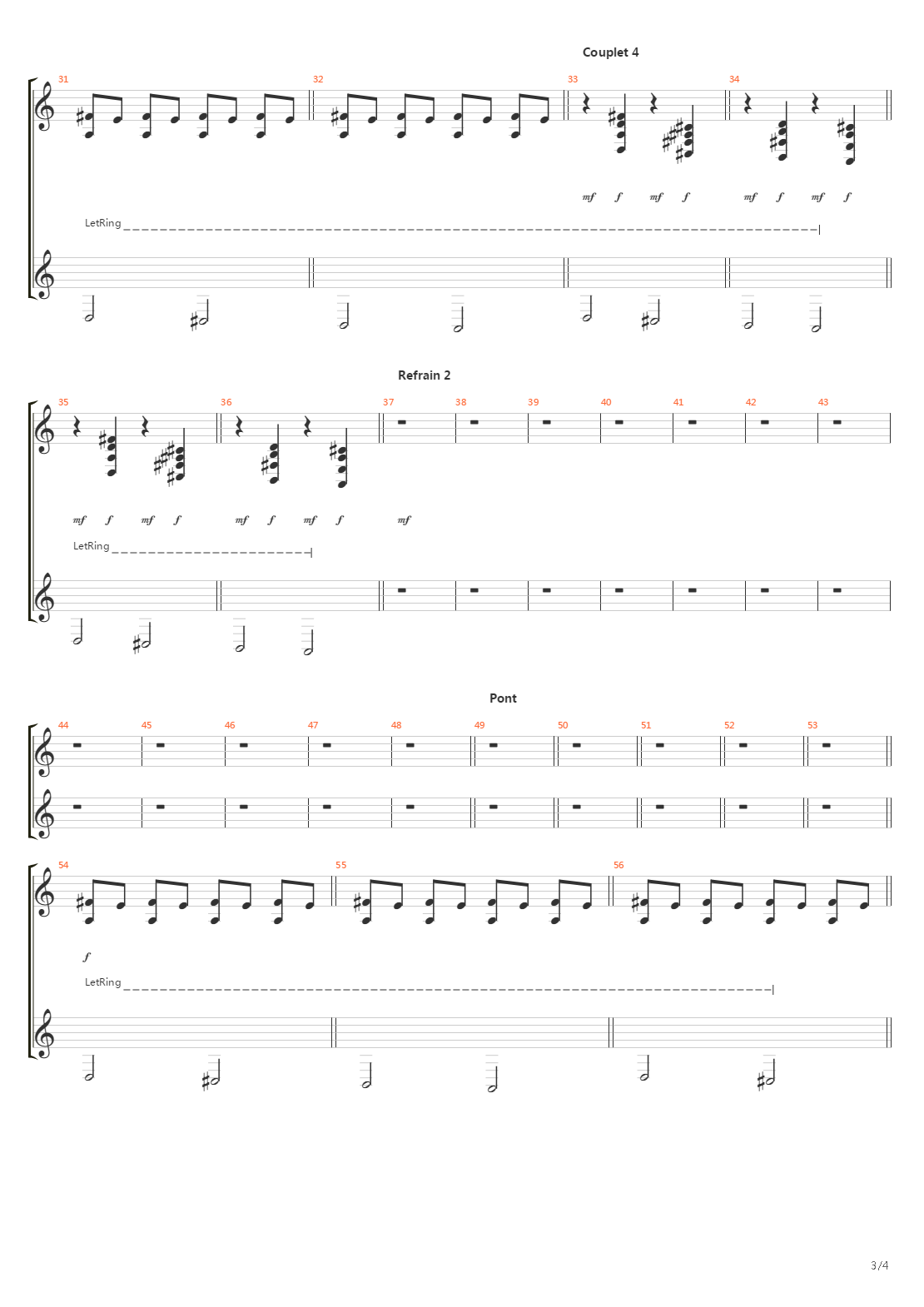 Couplet 4

31

32

33

34

mf f mf f mf f mf f

LetRing

Refrain 2

35

36

37

38

39

40

41

42

43

mf f mf f mf f mf f mf

LetRing

Pont

44

45

46

47

48

49

50

51

52

53

54

55

56

f

LetRing

3/4